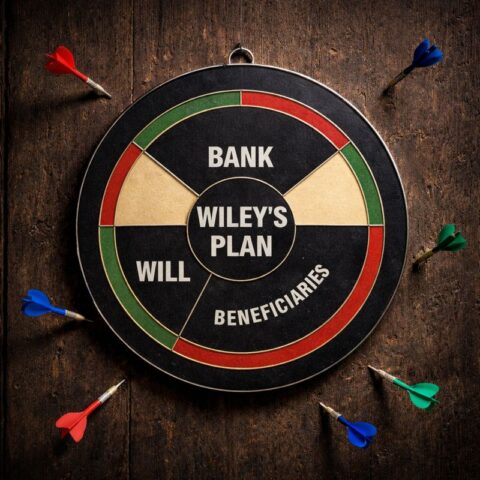 BANK

WILEY'S PLAN

WILL

BENEFICIARIES